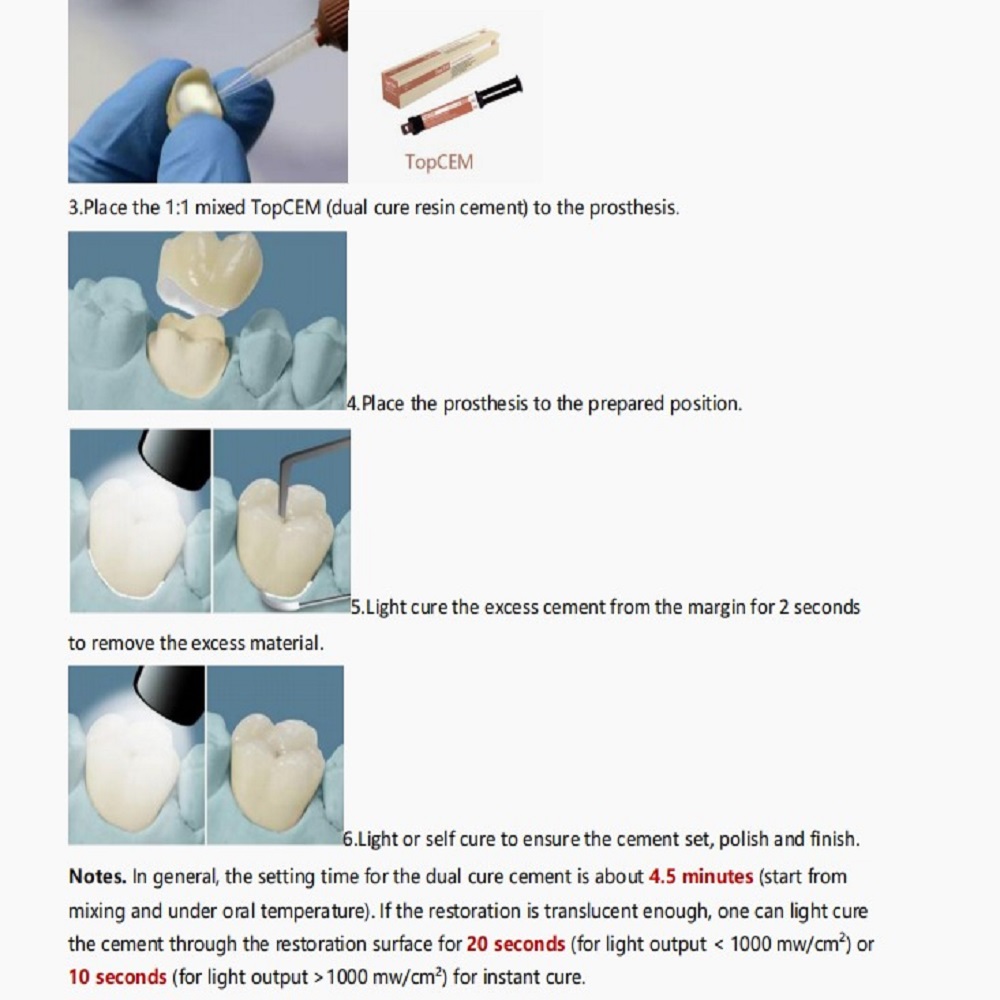 TopCEM

3.Place the 1:1 mixed TopCEM (dual cure resin cement) to the prosthesis.

4.Place the prosthesis to the prepared position.

5.Light cure the excess cement from the margin for 2 seconds to remove the excess material.

6.Light or self cure to ensure the cement set, polish and finish.

Notes. In general, the setting time for the dual cure cement is about 4.5 minutes (start from mixing and under oral temperature). If the restoration is translucent enough, one can light cure the cement through the restoration surface for 20 seconds (for light output < 1000 mw/cm$^2$) or 10 seconds (for light output >1000 mw/cm$^2$) for instant cure.